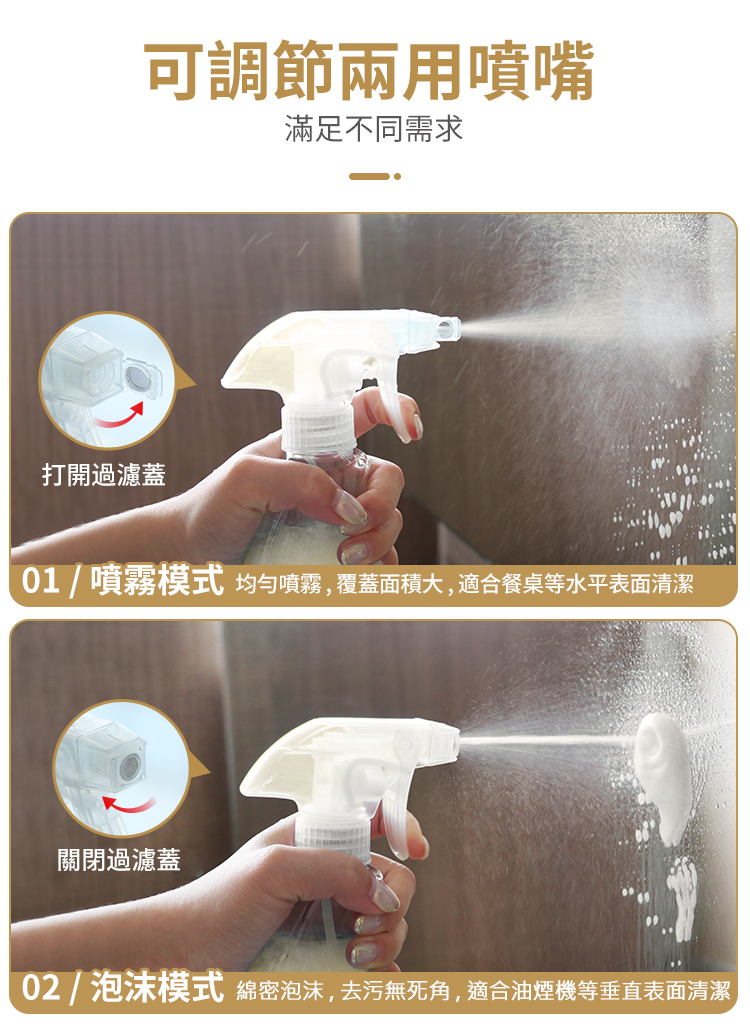 可調節兩用噴嘴
滿足不同需求

打開過濾蓋

01 / 噴霧模式 均勻噴霧，覆蓋面積大，適合餐桌等水平表面清潔

關閉過濾蓋

02 / 泡沫模式 綿密泡沫，去污無死角，適合油煙機等垂直表面清潔